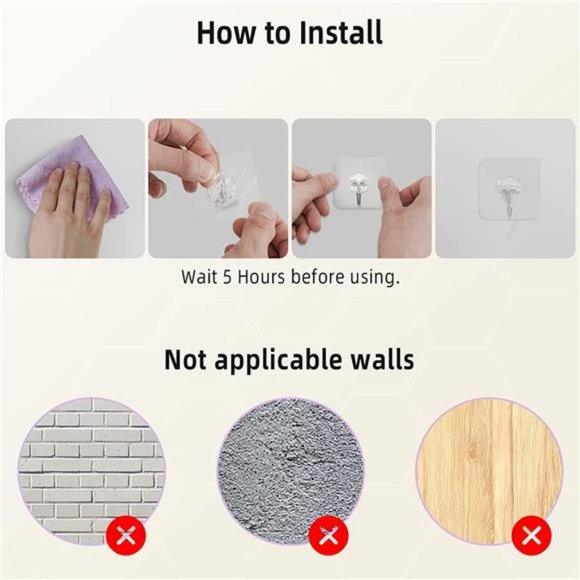 How to Install

Wait 5 Hours before using.

Not applicable walls